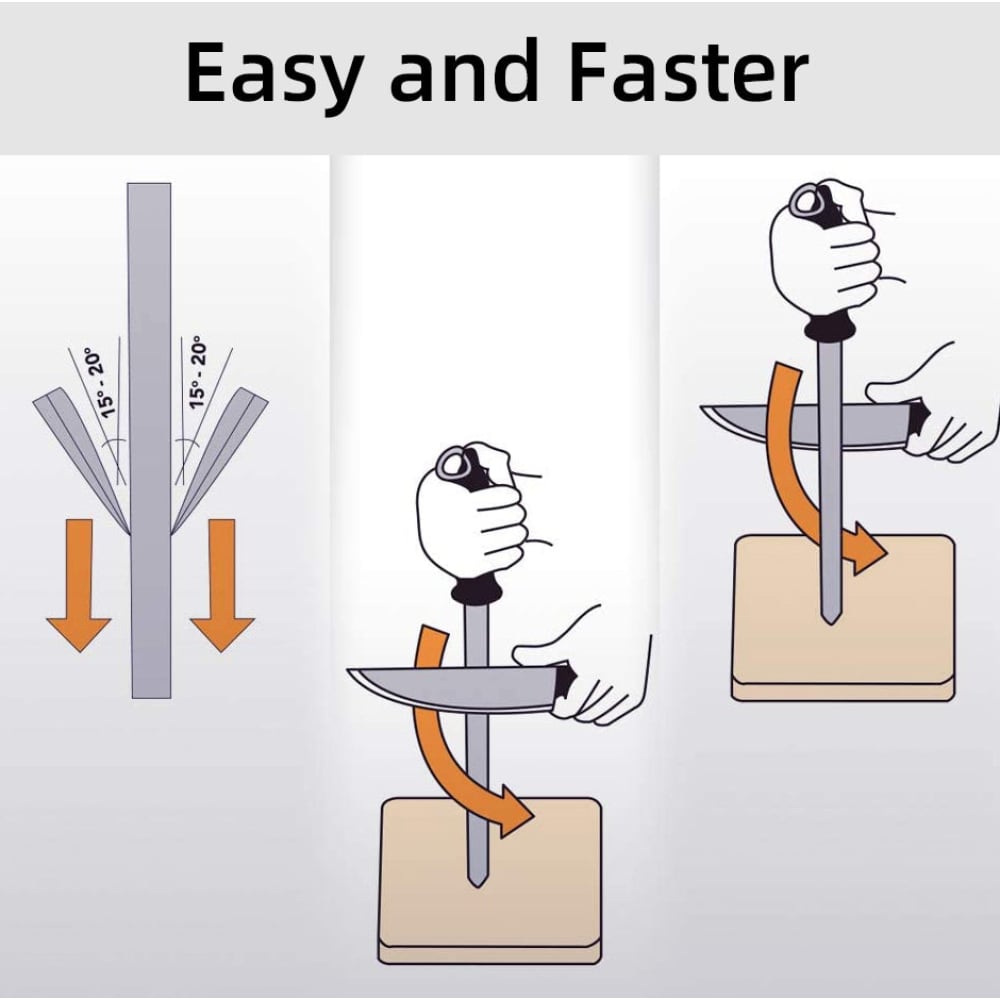 Easy and Faster

15° - 20°

15° - 20°