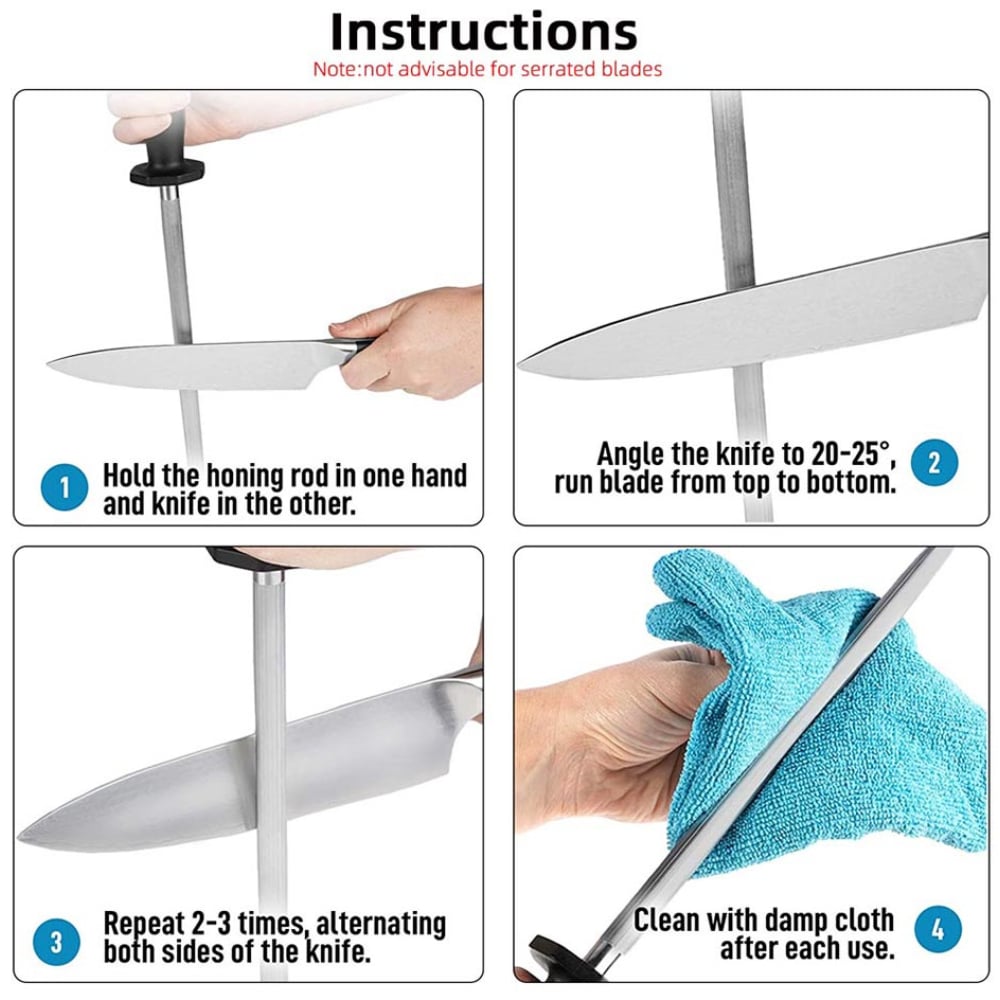 Instructions
Note:not advisable for serrated blades

1 Hold the honing rod in one hand and knife in the other.

Angle the knife to 20-25°, run blade from top to bottom. 2

3 Repeat 2-3 times, alternating both sides of the knife.

Clean with damp cloth after each use. 4